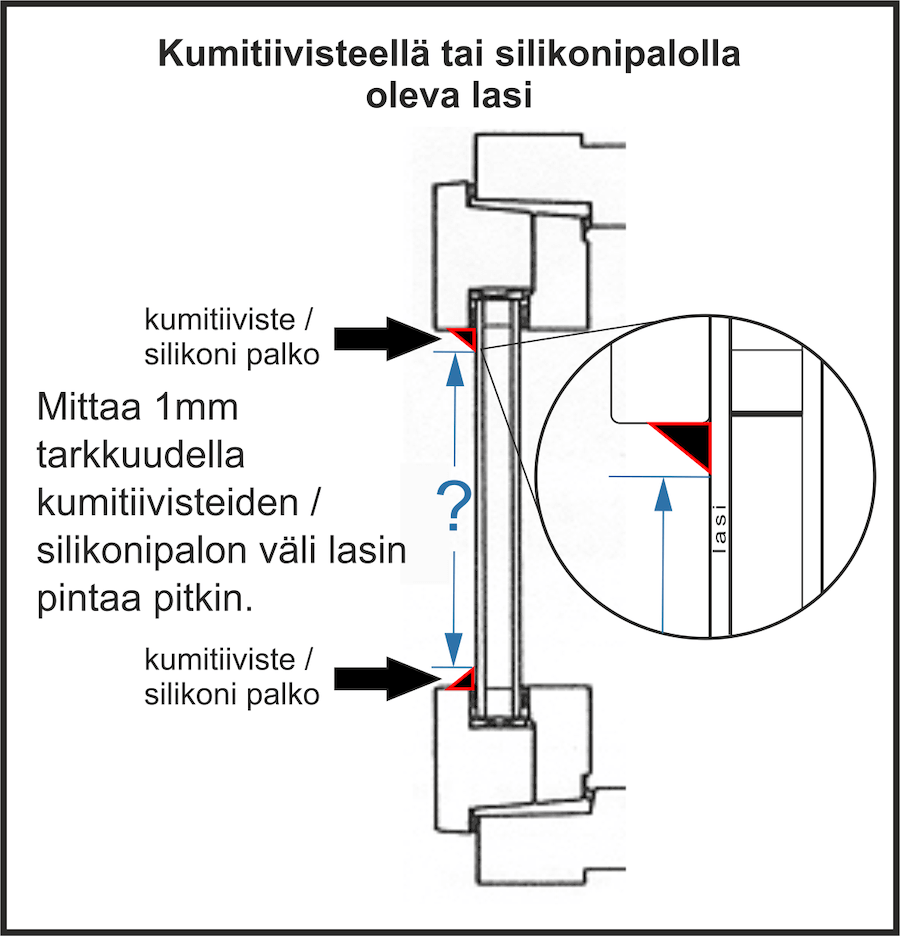 Kumitiivisteellä tai silikonipalolla oleva lasi

kumitiiviste / silikoni palko

Mittaa 1mm tarkkuudella kumitiivisteiden / silikonipalon väli lasin pintaa pitkin.

?

lasi

kumitiiviste / silikoni palko